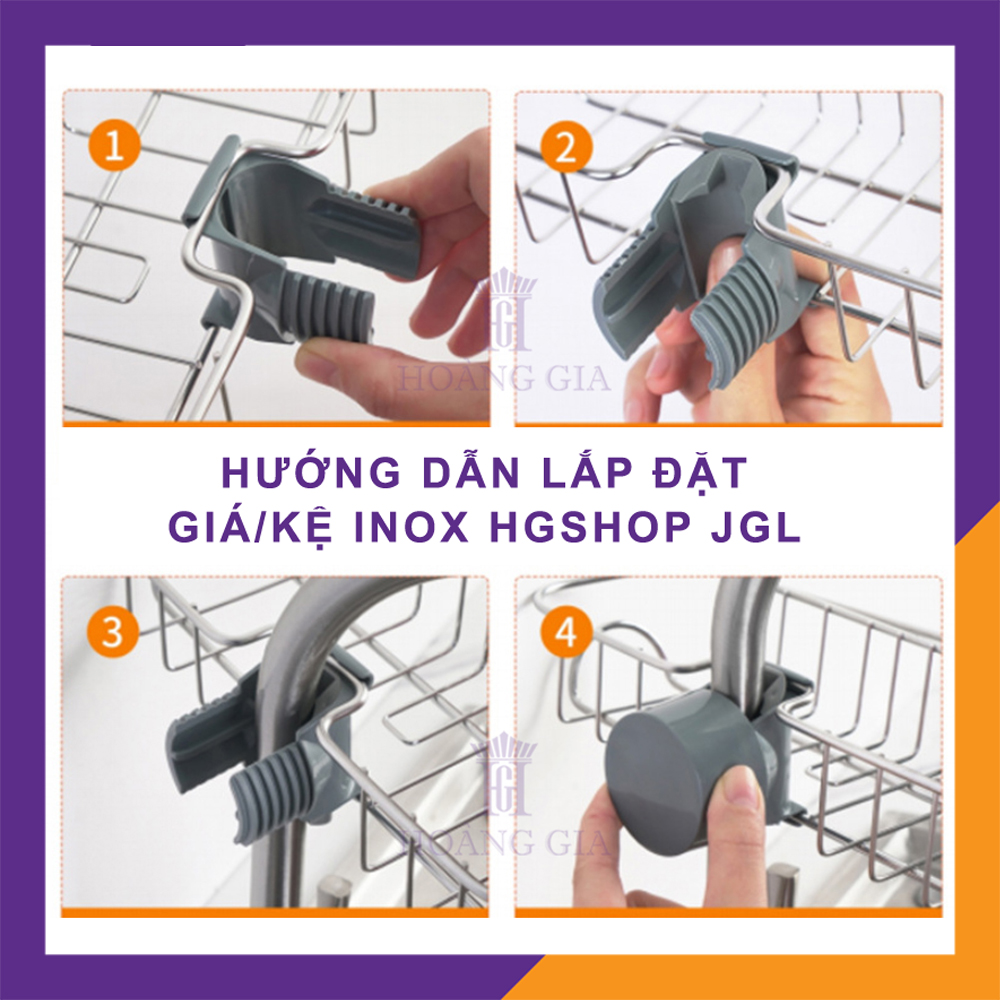 1

2

HG
HOÀNG GIA

HƯỚNG DẪN LẮP ĐẶT
GIÁ/KỆ INOX HGSHOP JGL

3

4

HG
HOÀNG GIA