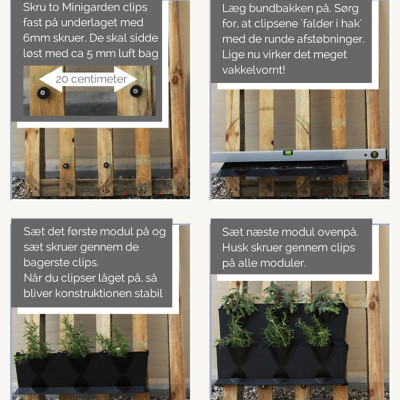 Skru to Minigarden clips fast på underlaget med 6mm skruer. De skal sidde løst med ca 5 mm luft bag

20 centimeter

Læg bundbakken på. Sørg for, at clipsene 'falder i hak' med de runde afstøbninger. Lige nu virker det meget vakkelvornt!

Sæt det første modul på og sæt skruer gennem de bagerste clips.
Når du clipser låget på, så bliver konstruktionen stabil

Sæt næste modul ovenpå. Husk skruer gennem clips på alle moduler.