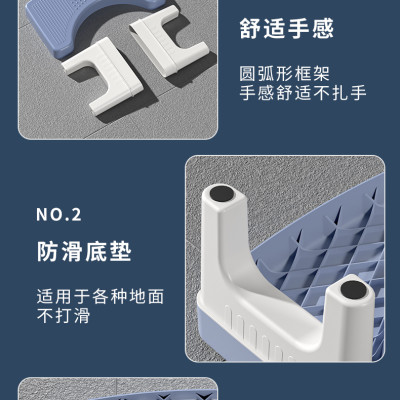 舒适手感

圆弧形框架
手感舒适不扎手

NO.2

防滑底垫

适用于各种地面
不打滑