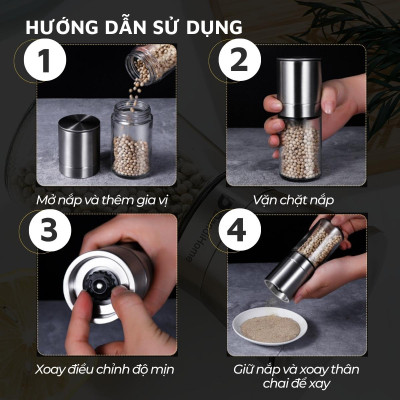 HƯỚNG DẪN SỬ DỤNG

1

Mở nắp và thêm gia vị

2

Vặn chặt nắp

3

Xoay điều chỉnh độ mịn

4

Giữ nắp và xoay thân chai để xay