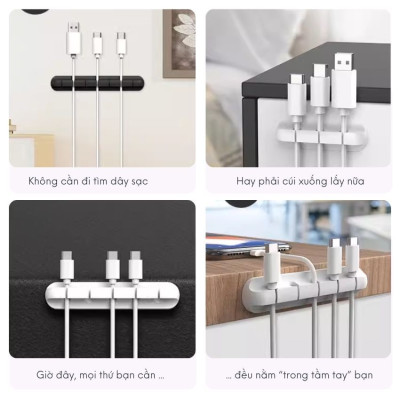 Không cần đi tìm dây sạc

Hay phải cúi xuống lấy nữa

Giờ đây, mọi thứ bạn cần ...

... đều nằm "trong tầm tay" bạn