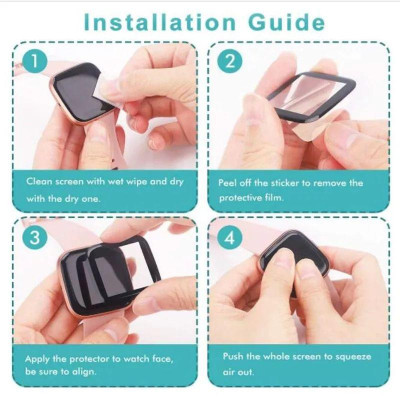 Installation Guide

1

Clean screen with wet wipe and dry with the dry one.

2

Peel off the sticker to remove the protective film.

3

Apply the protector to watch face, be sure to align.

4

Push the whole screen to squeeze air out.