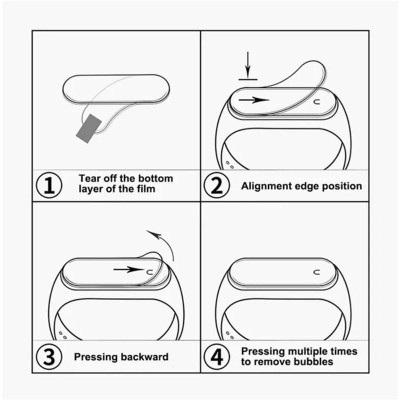 1 Tear off the bottom layer of the film

2 Alignment edge position

3 Pressing backward

4 Pressing multiple times to remove bubbles