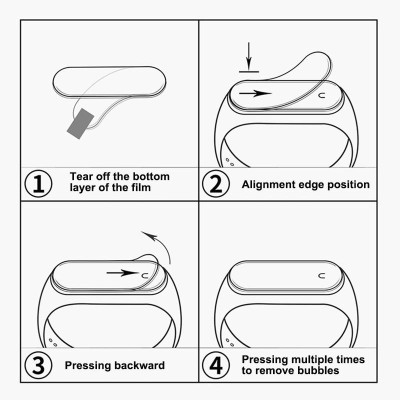 1 Tear off the bottom layer of the film

2 Alignment edge position

3 Pressing backward

4 Pressing multiple times to remove bubbles