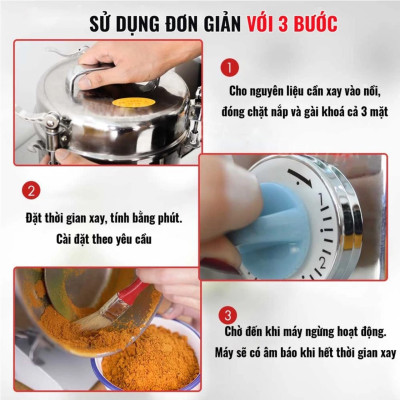 SỬ DỤNG ĐƠN GIẢN VỚI 3 BƯỚC

1

Cho nguyên liệu cần xay vào nồi, đóng chặt nắp và gài khoá cả 3 mặt

2

Đặt thời gian xay, tính bằng phút. Cài đặt theo yêu cầu

1

2

3

Chờ đến khi máy ngừng hoạt động. Máy sẽ có âm báo khi hết thời gian xay