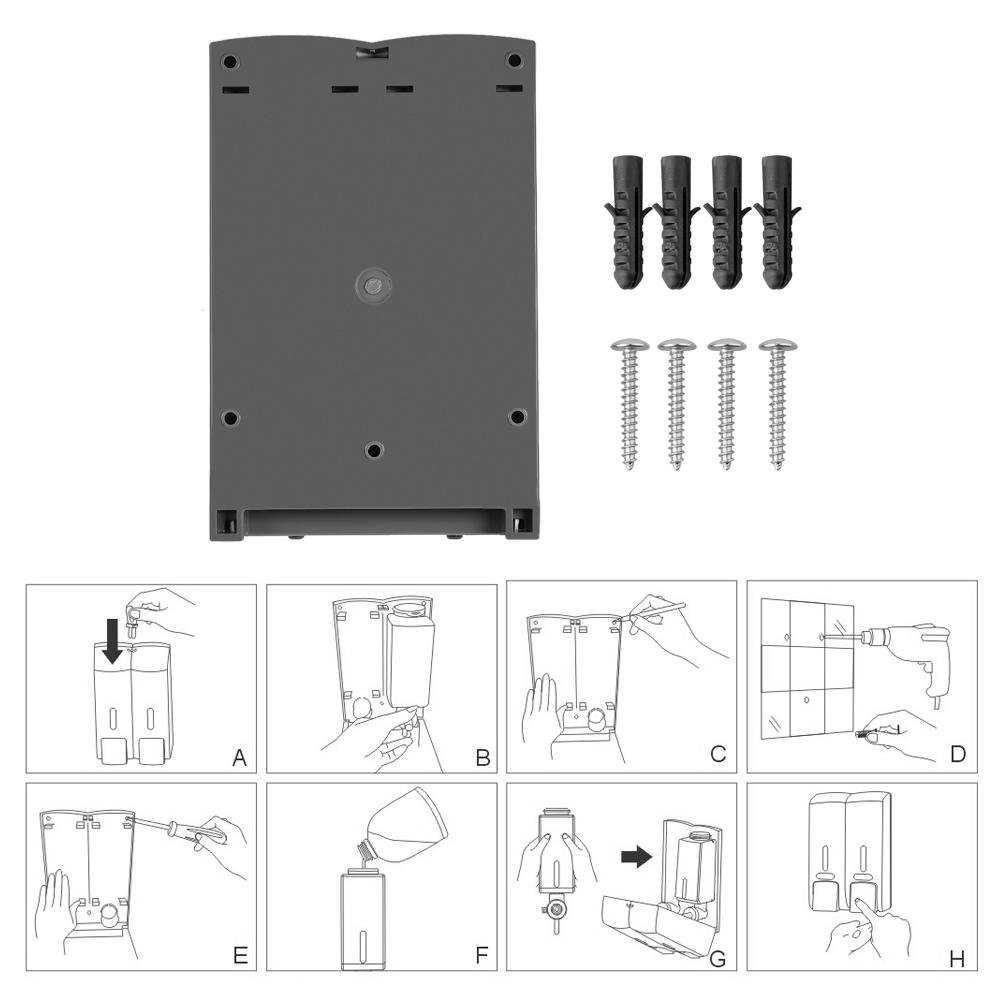 A

B

C

D

E

F

G

H