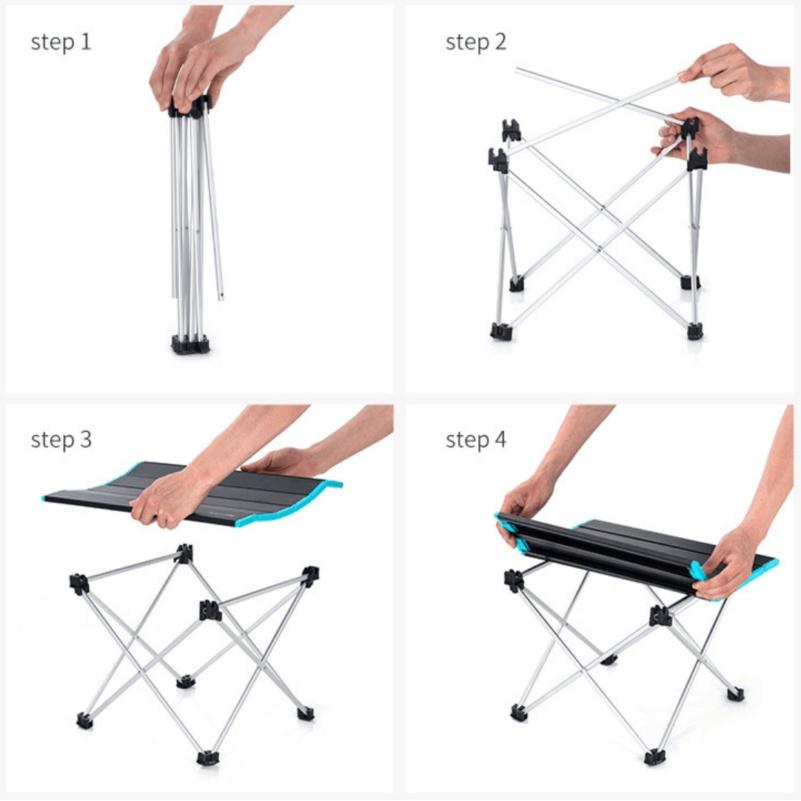 step 1

step 2

step 3

step 4