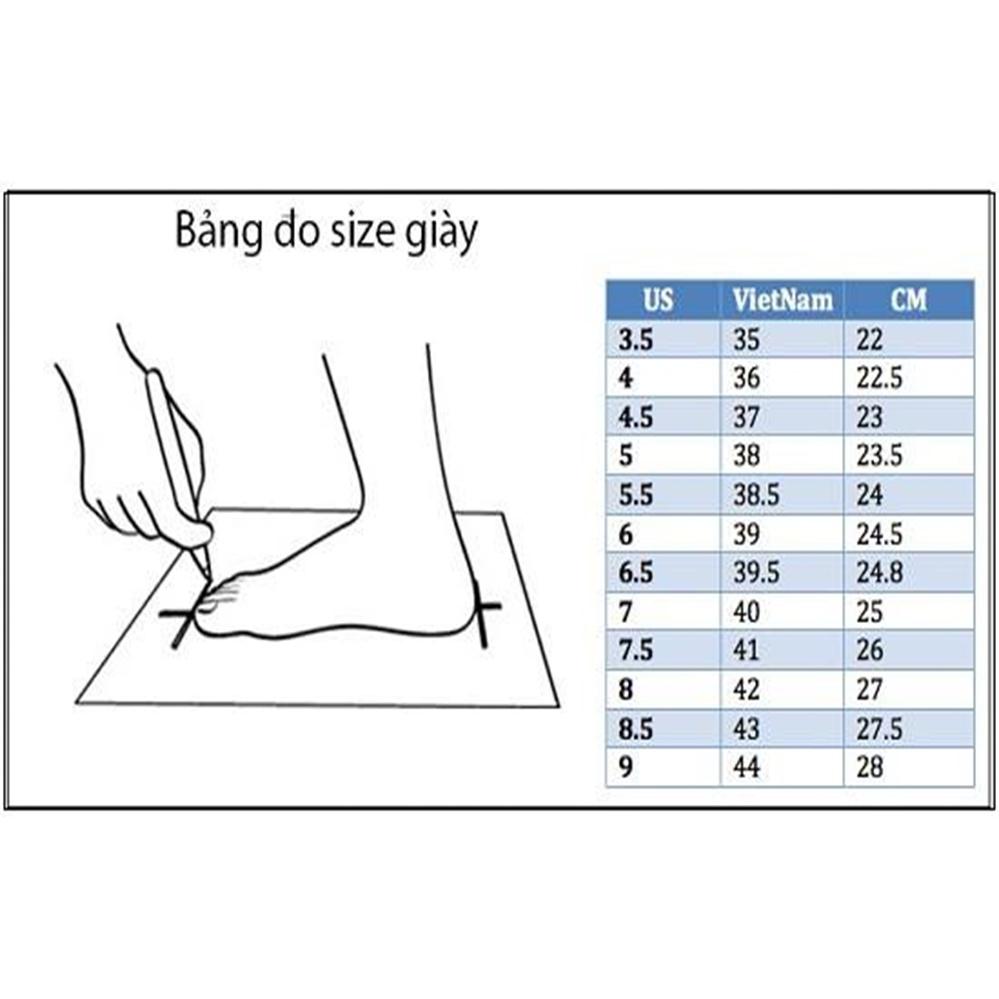 Bảng đo size giày

| US | VietNam | CM |
|---|---|---|
| 3.5 | 35 | 22 |
| 4 | 36 | 22.5 |
| 4.5 | 37 | 23 |
| 5 | 38 | 23.5 |
| 5.5 | 38.5 | 24 |
| 6 | 39 | 24.5 |
| 6.5 | 39.5 | 24.8 |
| 7 | 40 | 25 |
| 7.5 | 41 | 26 |
| 8 | 42 | 27 |
| 8.5 | 43 | 27.5 |
| 9 | 44 | 28 |