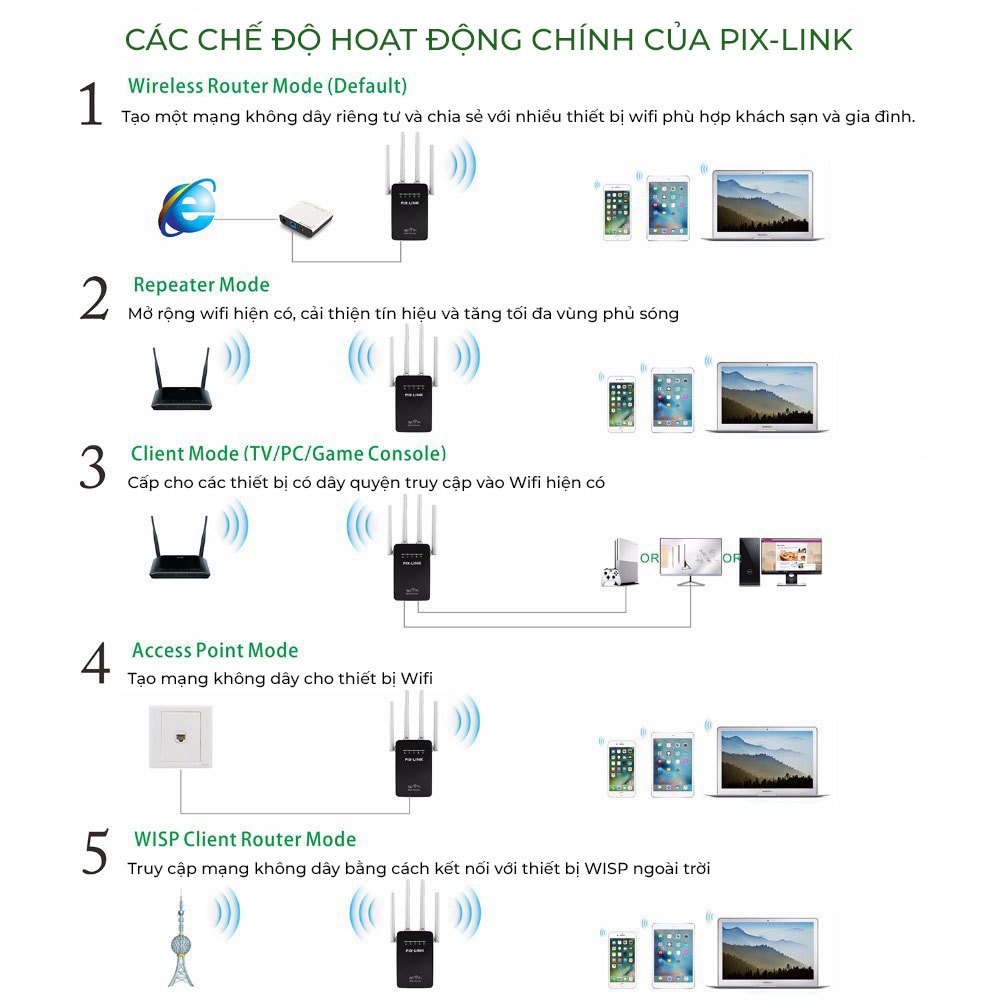 CÁC CHẾ ĐỘ HOẠT ĐỘNG CHÍNH CỦA PIX-LINK

1 Wireless Router Mode (Default)
Tạo một mạng không dây riêng tư và chia sẻ với nhiều thiết bị wifi phù hợp khách sạn và gia đình.

PIX-LINK

2 Repeater Mode
Mở rộng wifi hiện có, cải thiện tín hiệu và tăng tối đa vùng phủ sóng

PIX-LINK

3 Client Mode (TV/PC/Game Console)
Cấp cho các thiết bị có dây quyền truy cập vào Wifi hiện có

PIX-LINK

OR OR

4 Access Point Mode
Tạo mạng không dây cho thiết bị Wifi

PIX-LINK

5 WISP Client Router Mode
Truy cập mạng không dây bằng cách kết nối với thiết bị WISP ngoài trời

PIX-LINK