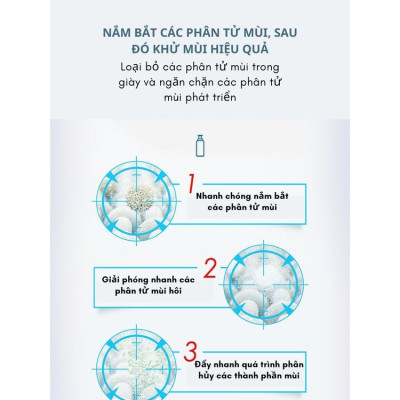 NẮM BẮT CÁC PHÂN TỬ MÙI, SAU ĐÓ KHỬ MÙI HIỆU QUẢ

Loại bỏ các phân tử mùi trong giày và ngăn chặn các phân tử mùi phát triển

1

Nhanh chóng nắm bắt các phân tử mùi

2

Giải phóng nhanh các phân tử mùi hôi

3

Đẩy nhanh quá trình phân hủy các thành phần mùi