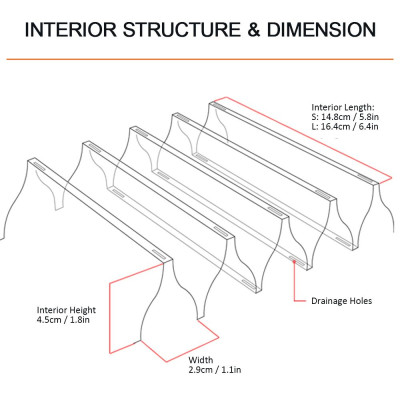 INTERIOR STRUCTURE & DIMENSION

Interior Length:
S: 14.8cm / 5.8in
L: 16.4cm / 6.4in

Drainage Holes

Interior Height
4.5cm / 1.8in

Width
2.9cm / 1.1in