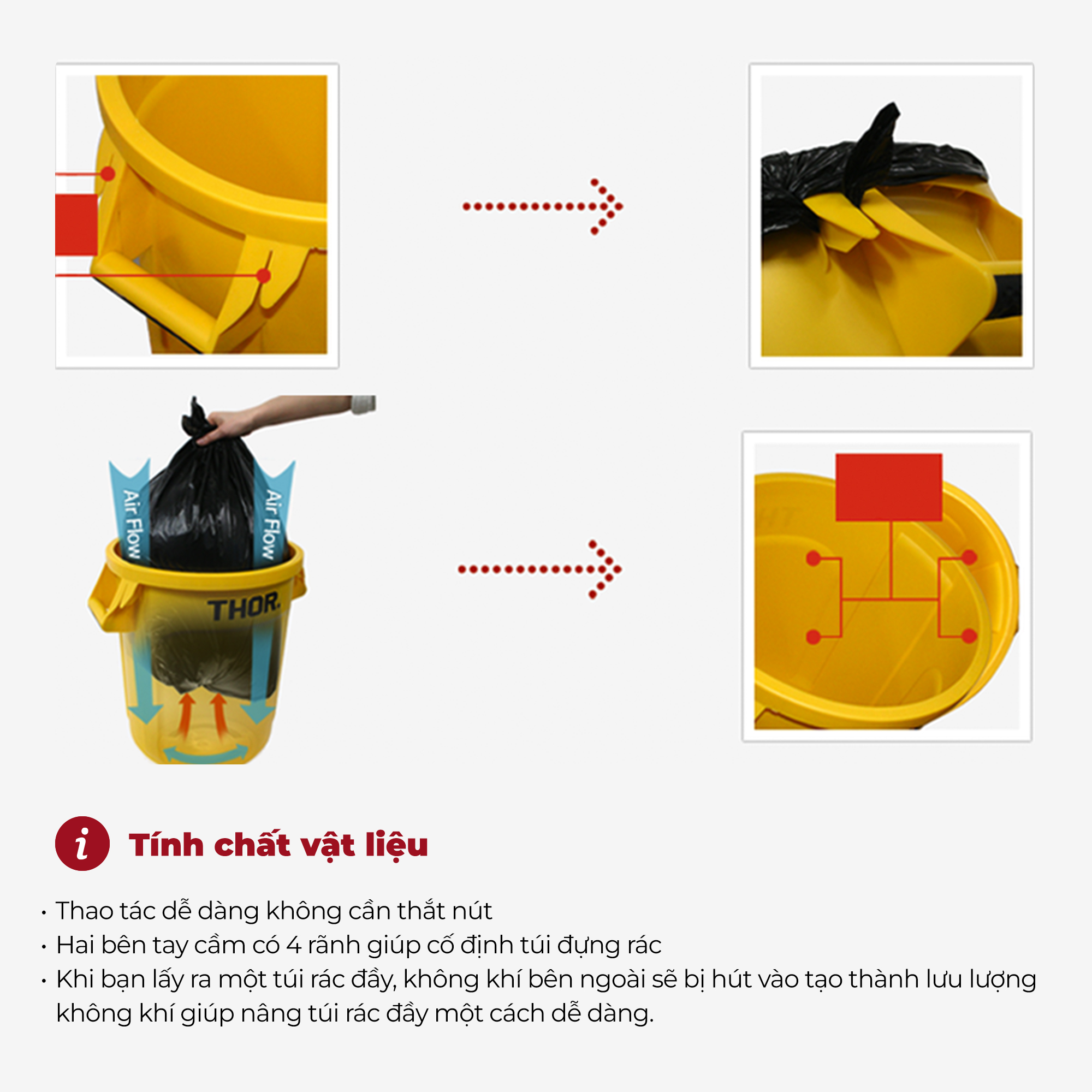 Air Flow
Air Flow
THOR.

i
Tính chất vật liệu

• Thao tác dễ dàng không cần thắt nút
• Hai bên tay cầm có 4 rãnh giúp cố định túi đựng rác
• Khi bạn lấy ra một túi rác đầy, không khí bên ngoài sẽ bị hút vào tạo thành lưu lượng không khí giúp nâng túi rác đầy một cách dễ dàng.