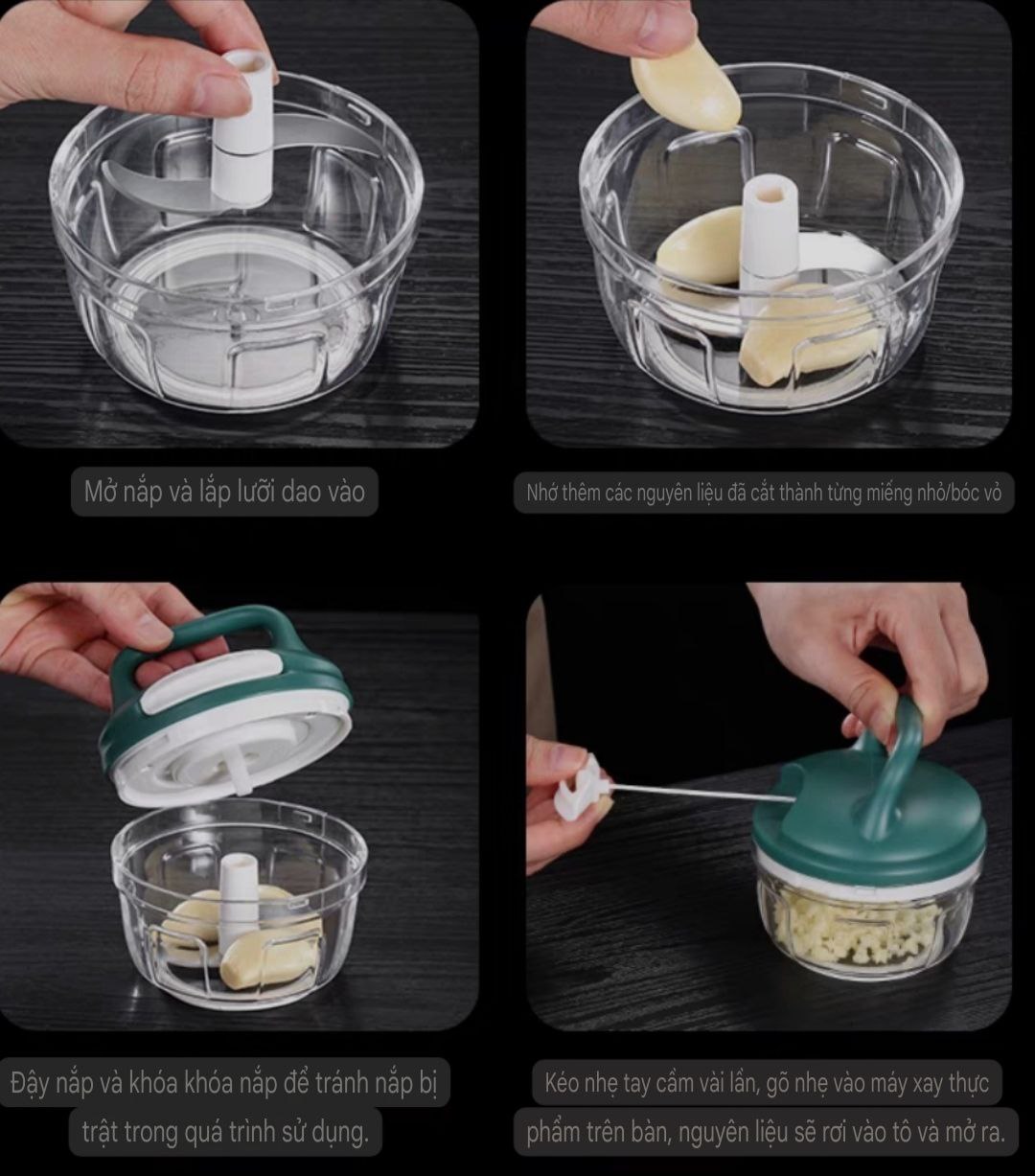 Mở nắp và lắp lưỡi dao vào

Nhớ thêm các nguyên liệu đã cắt thành từng miếng nhỏ/bóc vỏ

Đậy nắp và khóa khóa nắp để tránh nắp bị trật trong quá trình sử dụng.

Kéo nhẹ tay cầm vài lần, gõ nhẹ vào máy xay thực phẩm trên bàn, nguyên liệu sẽ rơi vào tô và mở ra.