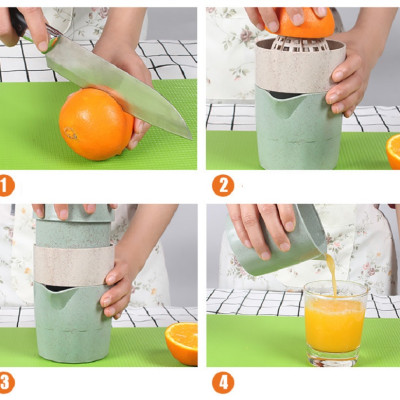 1

2

3

4