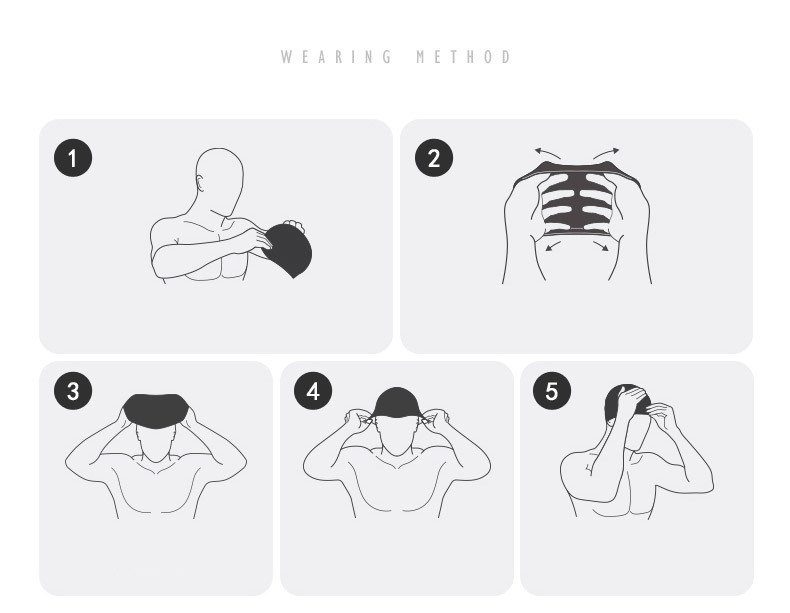 WEARING METHOD

1

2

3

4

5