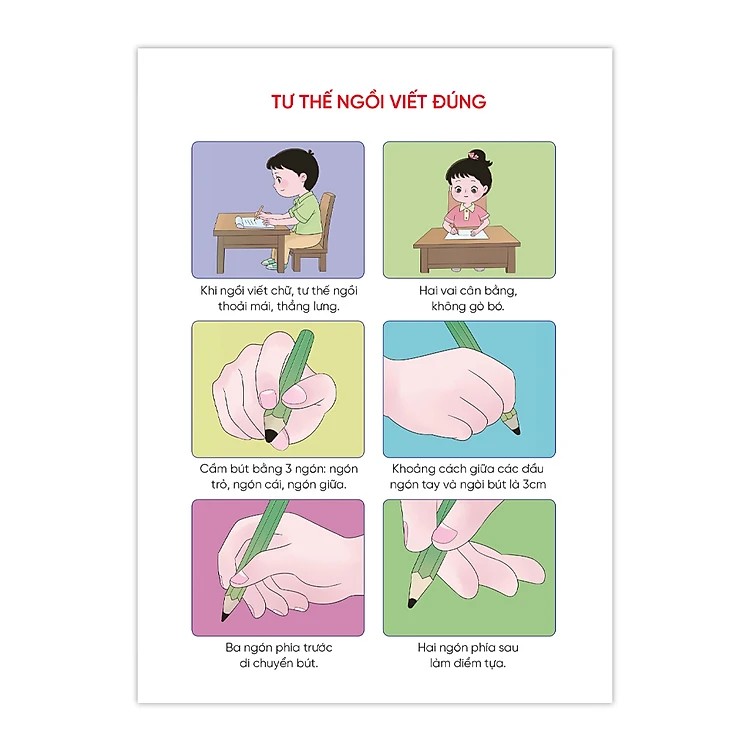 TƯ THẾ NGỒI VIẾT ĐÚNG

Khi ngồi viết chữ, tư thế ngồi thoải mái, thẳng lưng.

Hai vai cân bằng, không gò bó.

Cầm bút bằng 3 ngón: ngón trỏ, ngón cái, ngón giữa.

Khoảng cách giữa các đầu ngón tay và ngòi bút là 3cm

Ba ngón phía trước di chuyển bút.

Hai ngón phía sau làm điểm tựa.