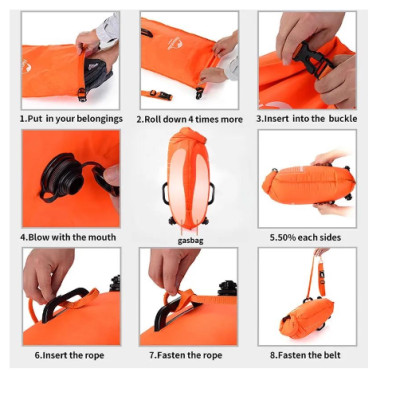 1.Put in your belongings

2.Roll down 4 times more

3.Insert into the buckle

4.Blow with the mouth

gasbag

5.50% each sides

6.Insert the rope

7.Fasten the rope

8.Fasten the belt