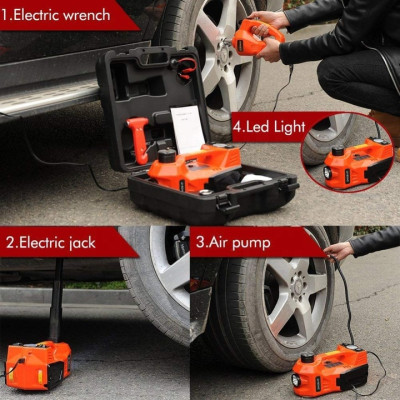 1.Electric wrench

4.Led Light

2.Electric jack

3.Air pump