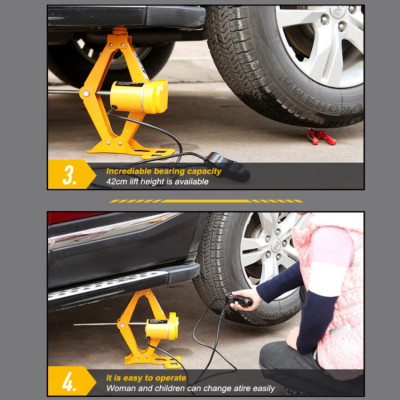 3.

Incrediable bearing capacity
42cm lift height is available

4.

It is easy to operate
Woman and children can change atire easily