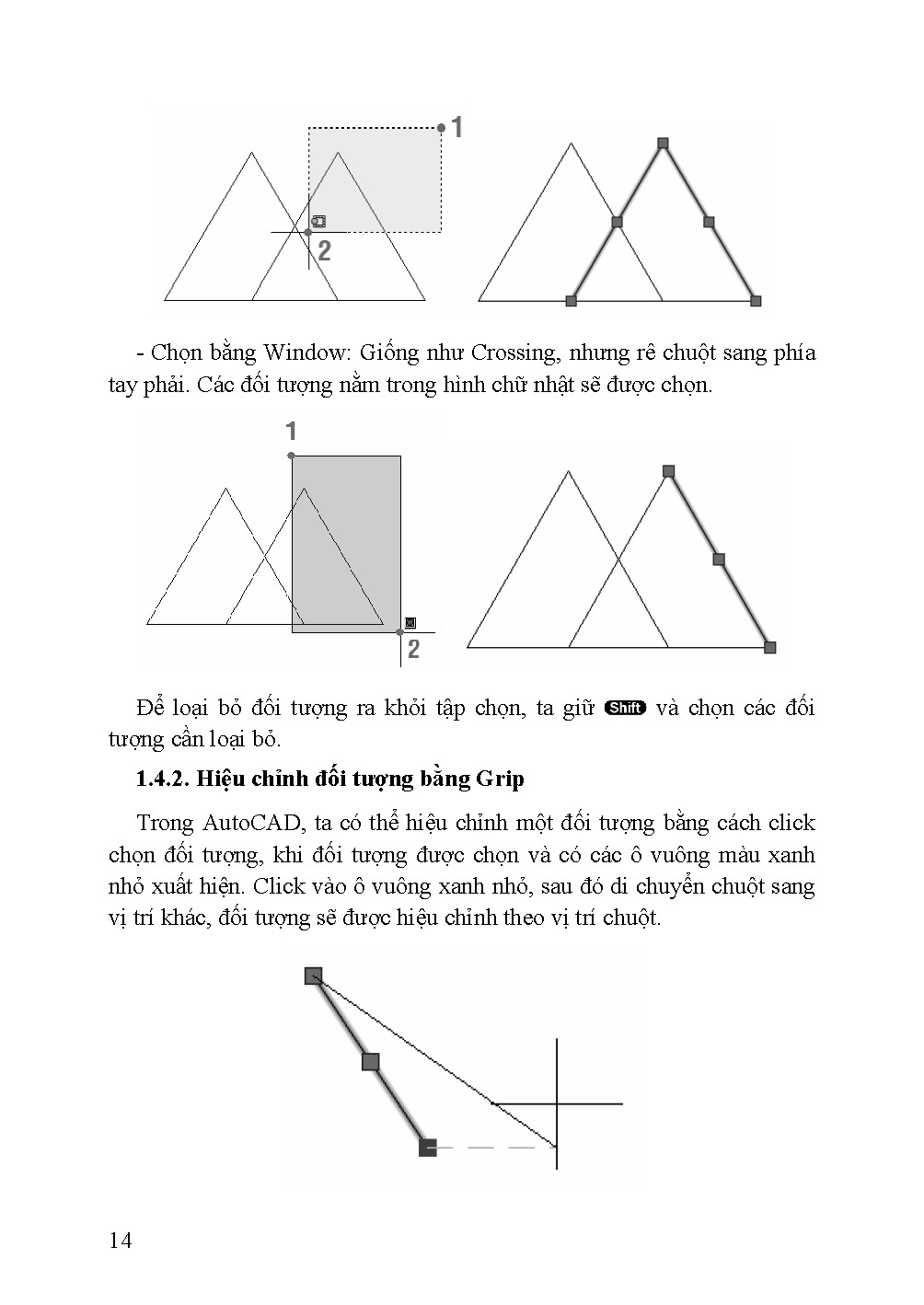 1

2

- Chọn bằng Window: Giống như Crossing, nhưng rê chuột sang phía tay phải. Các đối tượng nằm trong hình chữ nhật sẽ được chọn.

1

2

Để loại bỏ đối tượng ra khỏi tập chọn, ta giữ Shift và chọn các đối tượng cần loại bỏ.

1.4.2. Hiệu chỉnh đối tượng bằng Grip

Trong AutoCAD, ta có thể hiệu chỉnh một đối tượng bằng cách click chọn đối tượng, khi đối tượng được chọn và có các ô vuông màu xanh nhỏ xuất hiện. Click vào ô vuông xanh nhỏ, sau đó di chuyển chuột sang vị trí khác, đối tượng sẽ được hiệu chỉnh theo vị trí chuột.

14