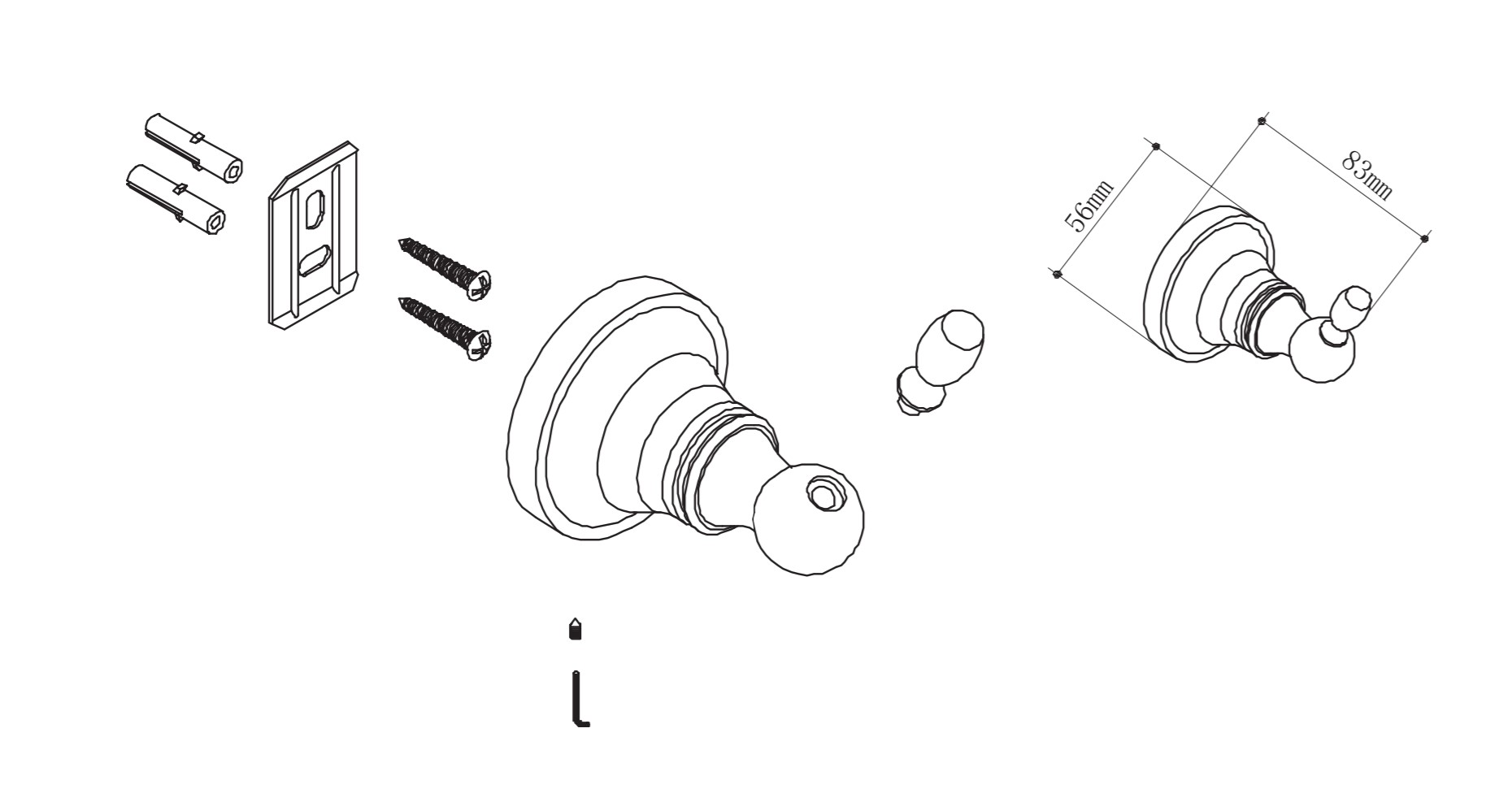 56mm
83mm