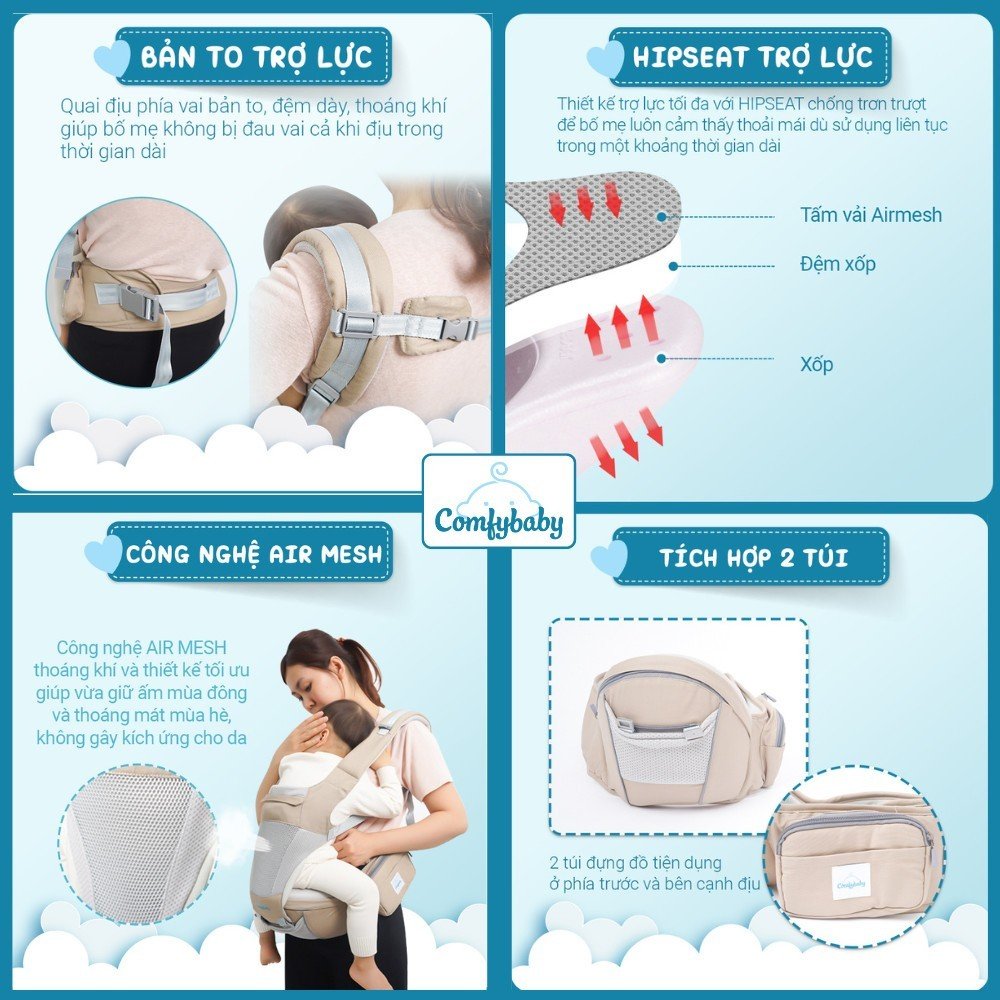 BẢN TO TRỢ LỰC

Quai địu phía vai bản to, đệm dày, thoáng khí giúp bố mẹ không bị đau vai cả khi địu trong thời gian dài

HIPSEAT TRỢ LỰC

Thiết kế trợ lực tối đa với HIPSEAT chống trơn trượt để bố mẹ luôn cảm thấy thoải mái dù sử dụng liên tục trong một khoảng thời gian dài

Tấm vải Airmesh

Đệm xốp

Xốp

Comfybaby

CÔNG NGHỆ AIR MESH

Công nghệ AIR MESH thoáng khí và thiết kế tối ưu giúp vừa giữ ấm mùa đông và thoáng mát mùa hè, không gây kích ứng cho da

TÍCH HỢP 2 TÚI

2 túi đựng đồ tiện dụng ở phía trước và bên cạnh địu

Comfybaby