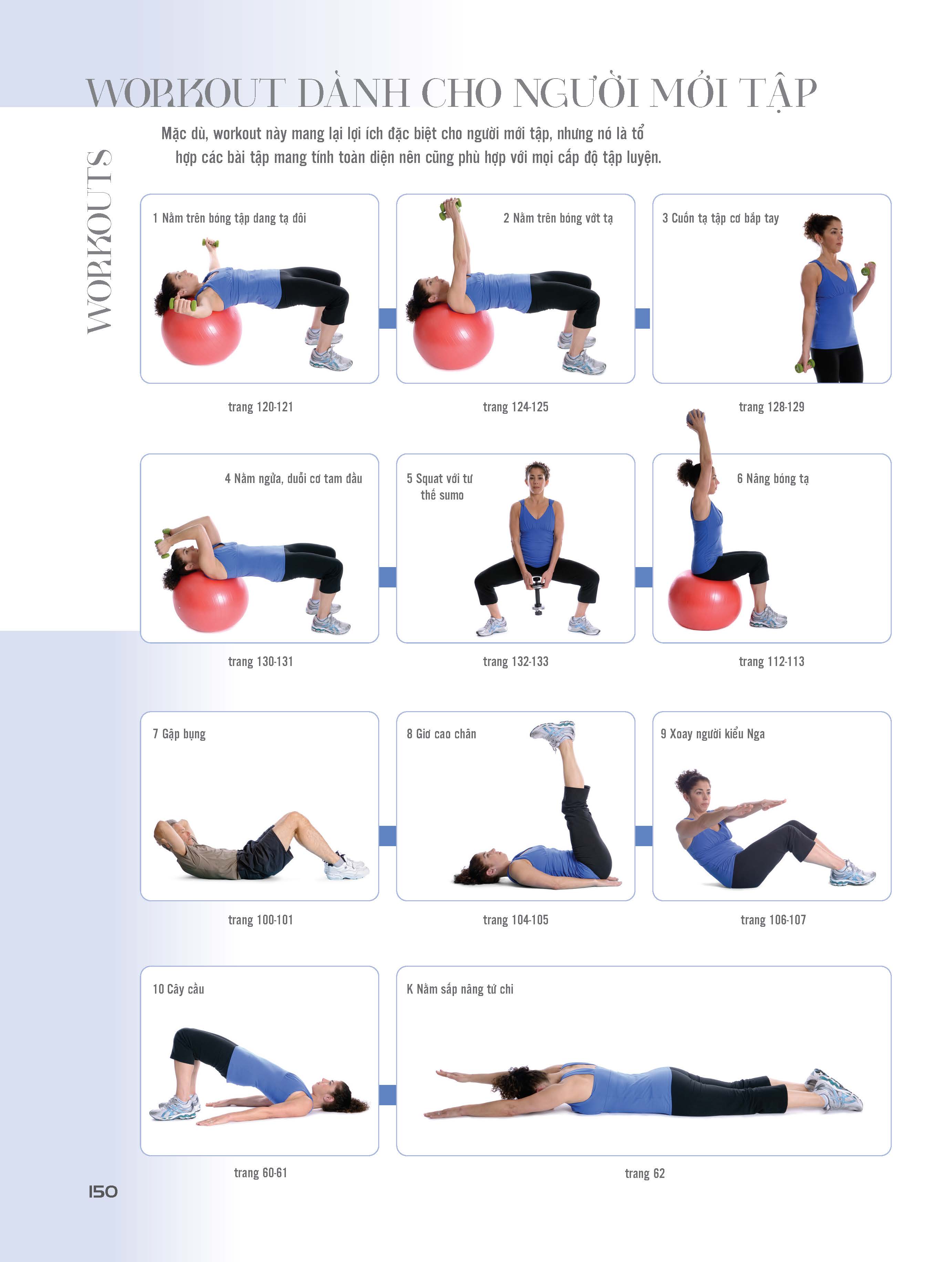 WORKOUT DÀNH CHO NGƯỜI MỚI TẬP

WORKOUTS

Mặc dù, workout này mang lại lợi ích đặc biệt cho người mới tập, nhưng nó là tổ hợp các bài tập mang tính toàn diện nên cũng phù hợp với mọi cấp độ tập luyện.

1 Nằm trên bóng tập dang tạ đôi

trang 120-121

2 Nằm trên bóng vớt tạ

trang 124-125

3 Cuốn tạ tập cơ bắp tay

trang 128-129

4 Nằm ngửa, duỗi cơ tam đầu

trang 130-131

5 Squat với tư thế sumo

trang 132-133

6 Nâng bóng tạ

trang 112-113

7 Gập bụng

trang 100-101

8 Giơ cao chân

trang 104-105

9 Xoay người kiểu Nga

trang 106-107

10 Cây cầu

trang 60-61

K Nằm sấp nâng tứ chi

trang 62

150