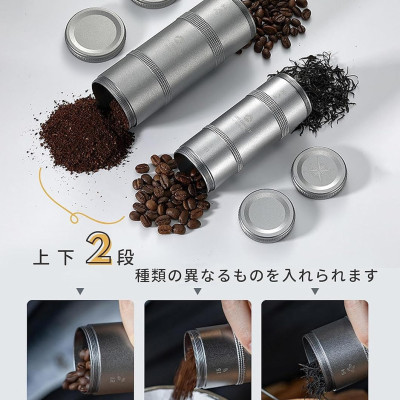 上下2段

種類の異なるものを入れられます