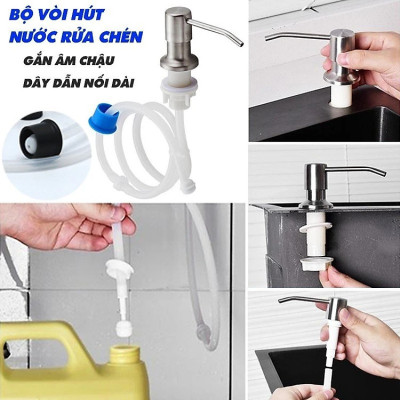 BỘ VÒI HÚT NƯỚC RỬA CHÉN

GẮN ÂM CHẬU

DÂY DẪN NỐI DÀI