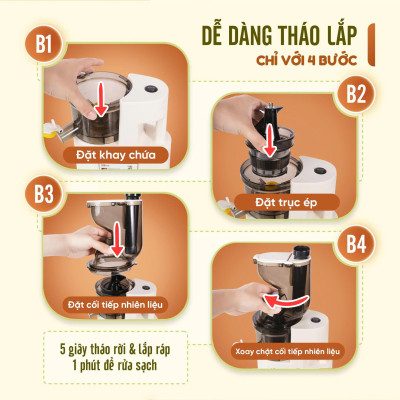 DỄ DÀNG THÁO LẮP
CHỈ VỚI 4 BƯỚC

B1
Đặt khay chứa

B2
Đặt trục ép

B3
Đặt cối tiếp nhiên liệu

B4
Xoay chặt cối tiếp nhiên liệu

5 giây tháo rời & lắp ráp
1 phút để rửa sạch