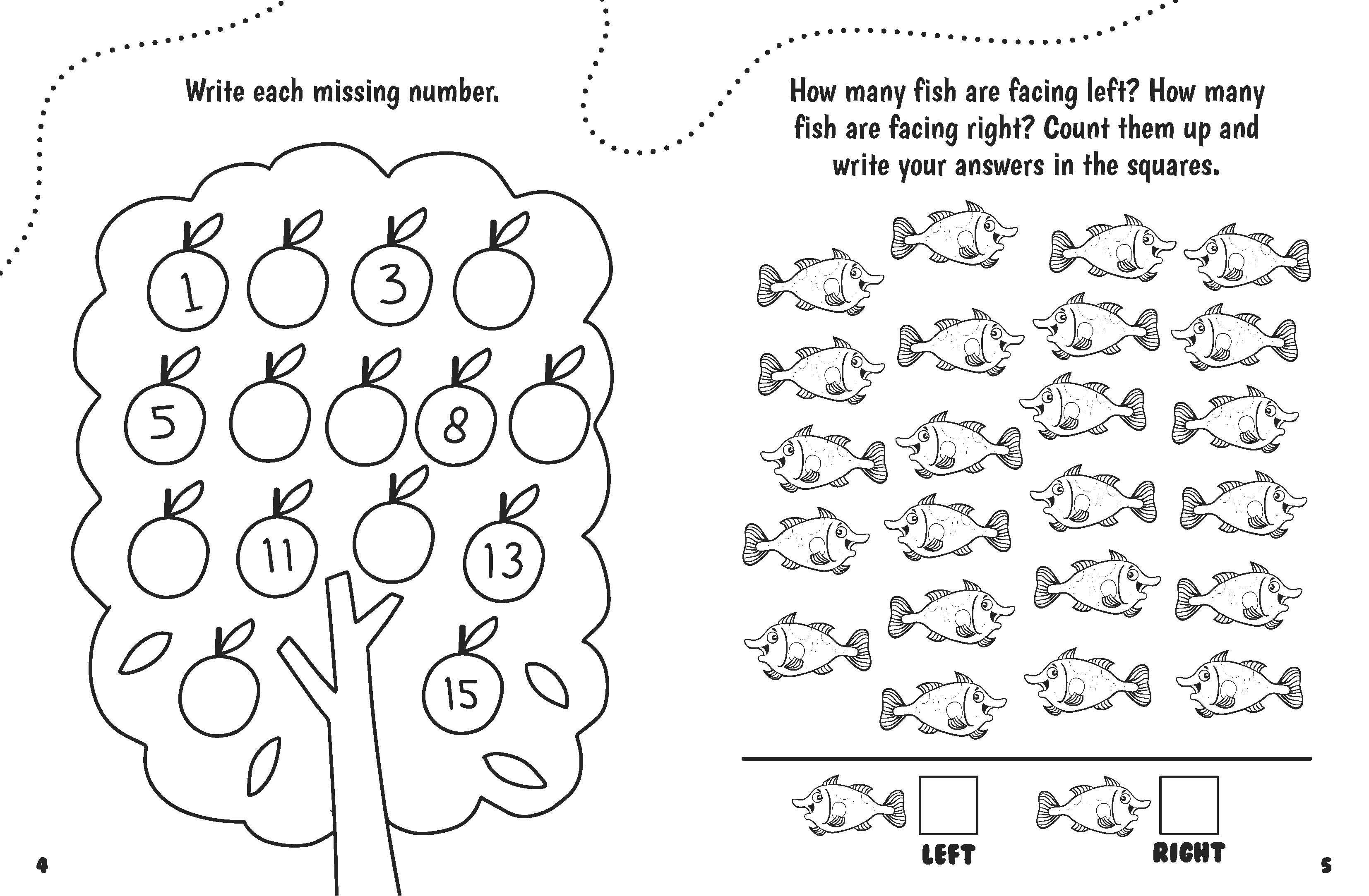 Write each missing number.

1
3
5
8
11
13
15

4

How many fish are facing left? How many fish are facing right? Count them up and write your answers in the squares.

LEFT
RIGHT

5