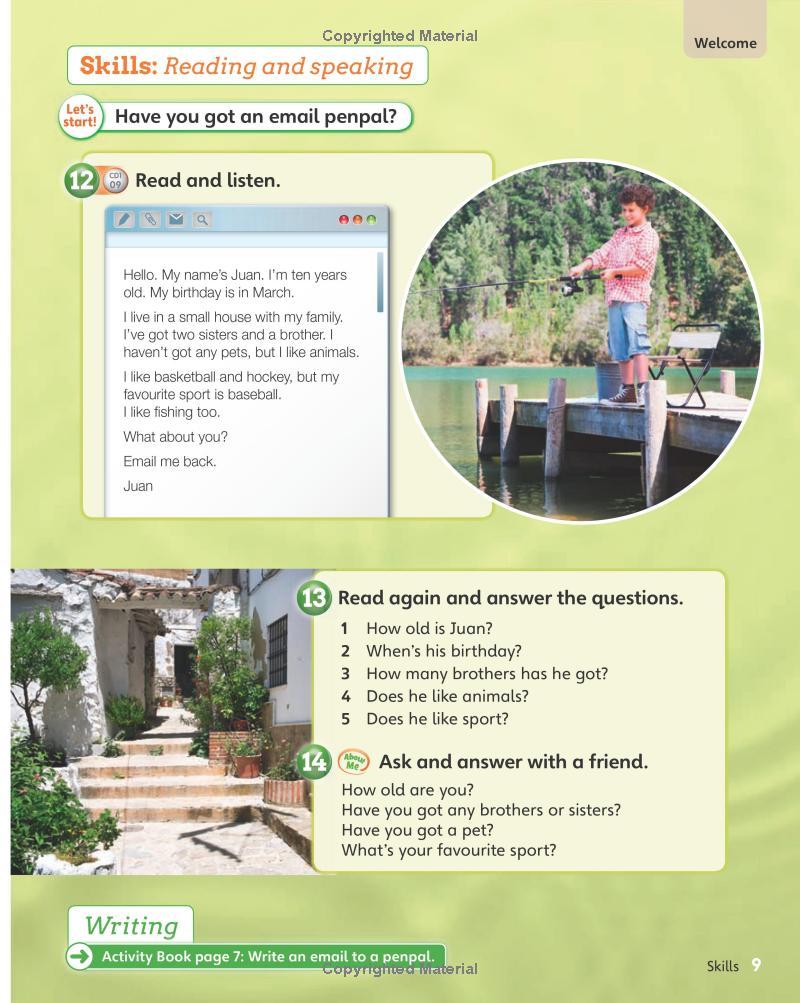 Copyrighted Material

Welcome

Skills: Reading and speaking

Let's start! Have you got an email penpal?

12 CD1 09 Read and listen.

Hello. My name's Juan. I'm ten years old. My birthday is in March.

I live in a small house with my family. I've got two sisters and a brother. I haven't got any pets, but I like animals.

I like basketball and hockey, but my favourite sport is baseball. I like fishing too.

What about you?

Email me back.

Juan

13 Read again and answer the questions.

1 How old is Juan?
2 When's his birthday?
3 How many brothers has he got?
4 Does he like animals?
5 Does he like sport?

14 About Me Ask and answer with a friend.

How old are you?
Have you got any brothers or sisters?
Have you got a pet?
What's your favourite sport?

Writing

Activity Book page 7: Write an email to a penpal.

Copyrighted Material

Skills 9