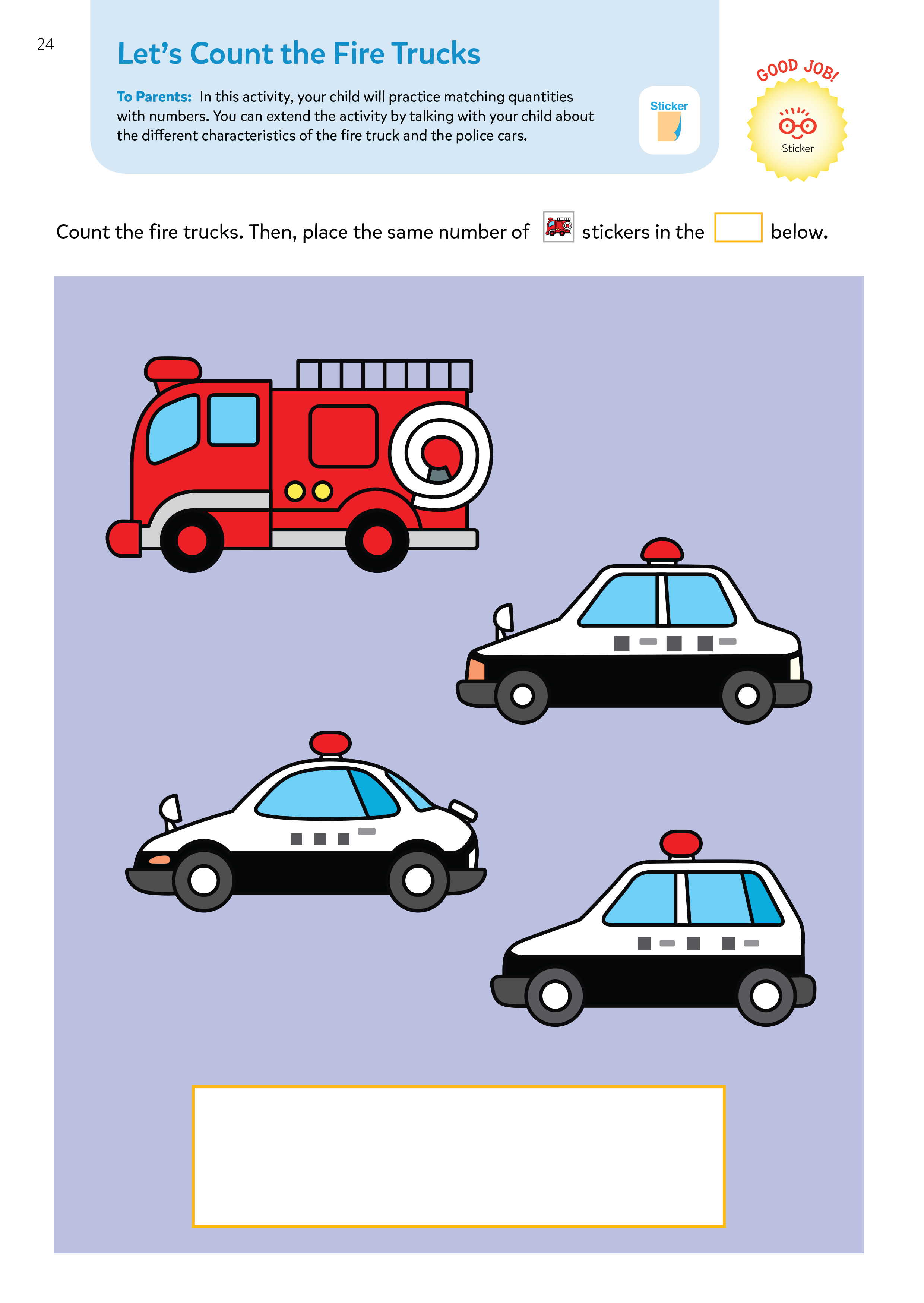 24

Let's Count the Fire Trucks

To Parents: In this activity, your child will practice matching quantities with numbers. You can extend the activity by talking with your child about the different characteristics of the fire truck and the police cars.

Sticker

GOOD JOB!

Sticker

Count the fire trucks. Then, place the same number of stickers in the below.