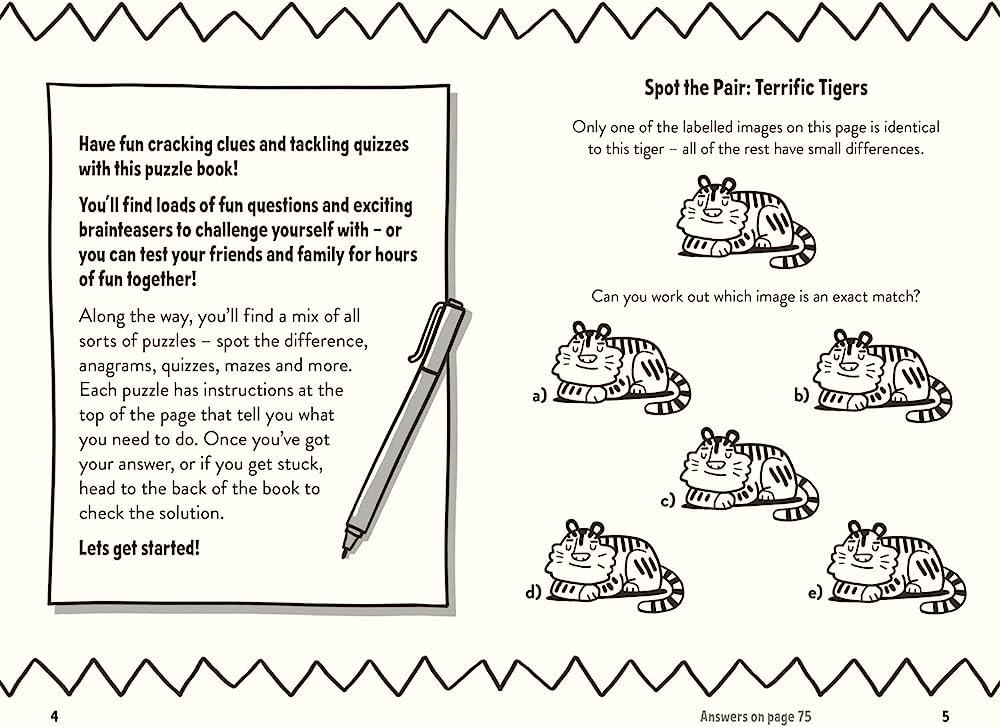 Have fun cracking clues and tackling quizzes with this puzzle book!

You'll find loads of fun questions and exciting brainteasers to challenge yourself with – or you can test your friends and family for hours of fun together!

Along the way, you'll find a mix of all sorts of puzzles – spot the difference, anagrams, quizzes, mazes and more. Each puzzle has instructions at the top of the page that tell you what you need to do. Once you've got your answer, or if you get stuck, head to the back of the book to check the solution.

Lets get started!

4

Spot the Pair: Terrific Tigers

Only one of the labelled images on this page is identical to this tiger – all of the rest have small differences.

Can you work out which image is an exact match?

a)

b)

c)

d)

e)

Answers on page 75

5