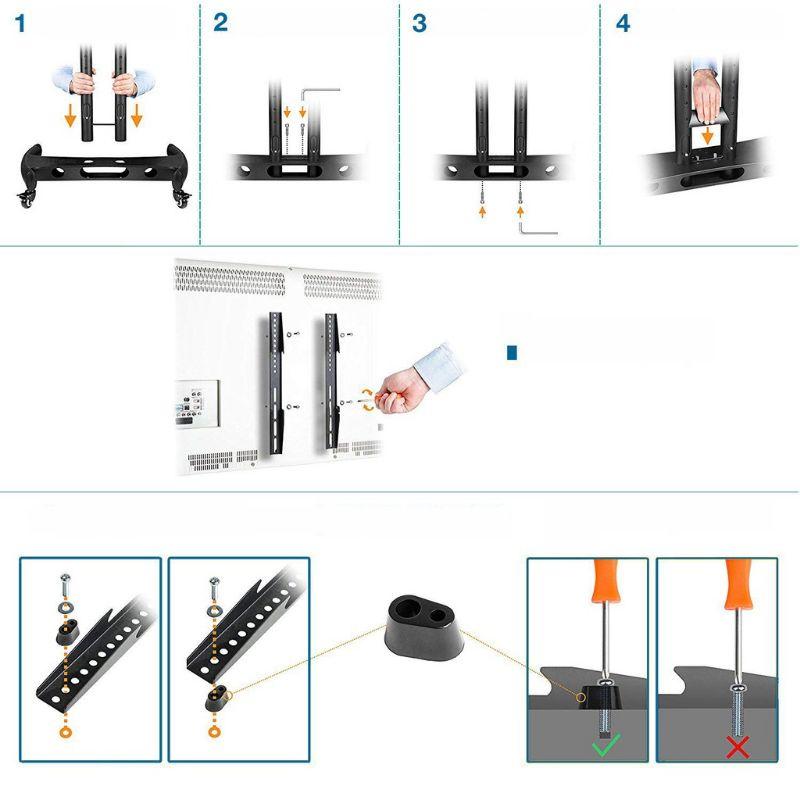 1

2

3

4