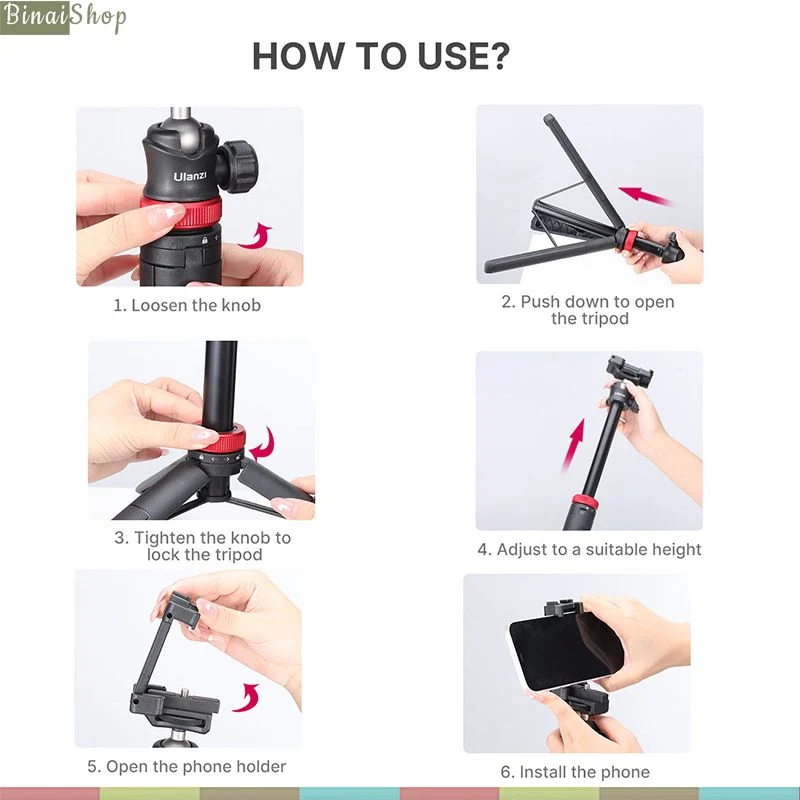 BinaiShop

HOW TO USE?

Ulanzi

1. Loosen the knob

2. Push down to open the tripod

3. Tighten the knob to lock the tripod

4. Adjust to a suitable height

5. Open the phone holder

6. Install the phone