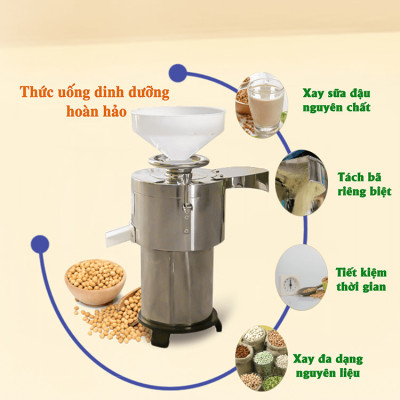 Thức uống dinh dưỡng hoàn hảo

Xay sữa đậu nguyên chất

Tách bã riêng biệt

Tiết kiệm thời gian

Xay đa dạng nguyên liệu