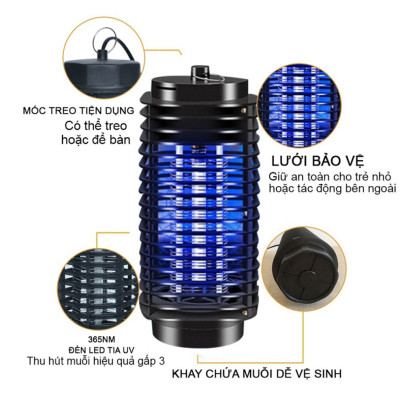 MÓC TREO TIỆN DỤNG
Có thể treo hoặc để bàn

LƯỚI BẢO VỆ
Giữ an toàn cho trẻ nhỏ hoặc tác động bên ngoài

365NM
ĐÈN LED TIA UV
Thu hút muỗi hiệu quả gấp 3

KHAY CHỨA MUỖI DỄ VỆ SINH