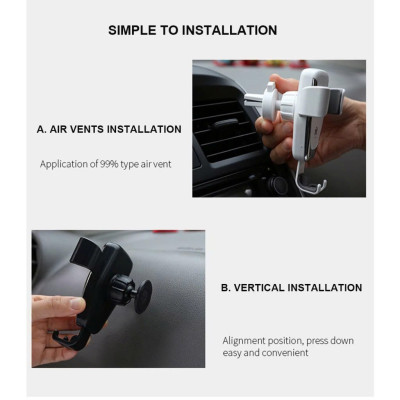 SIMPLE TO INSTALLATION

A. AIR VENTS INSTALLATION

Application of 99% type air vent

B. VERTICAL INSTALLATION

Alignment position, press down easy and convenient