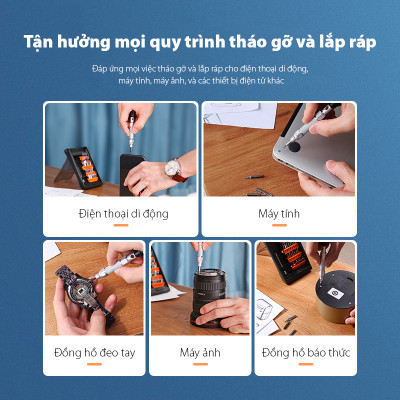 Tận hưởng mọi quy trình tháo gỡ và lắp ráp

Đáp ứng mọi việc tháo gỡ và lắp ráp cho điện thoại di động, máy tính, máy ảnh, và các thiết bị điện tử khác

Điện thoại di động

Máy tính

Đồng hồ đeo tay

Máy ảnh

Đồng hồ báo thức