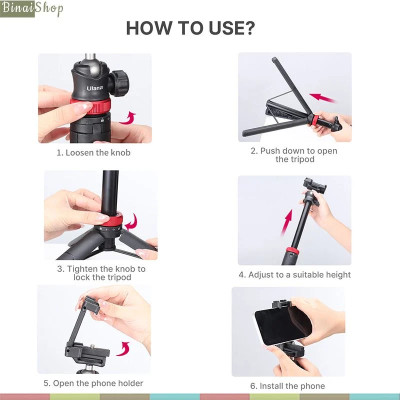 BinaiShop

HOW TO USE?

Ulanzi

1. Loosen the knob

2. Push down to open the tripod

3. Tighten the knob to lock the tripod

4. Adjust to a suitable height

5. Open the phone holder

6. Install the phone