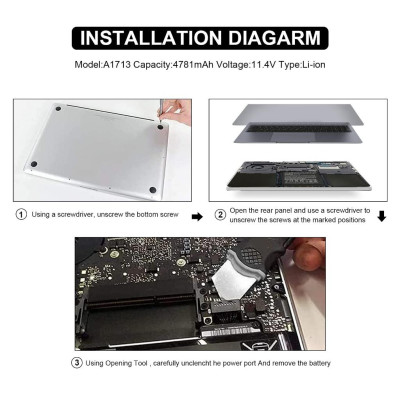 INSTALLATION DIAGARM

Model:A1713 Capacity:4781mAh Voltage:11.4V Type:Li-ion

① Using a screwdriver, unscrew the bottom screw

② Open the rear panel and use a screwdriver to unscrew the screws at the marked positions

③ Using Opening Tool , carefully unclencht he power port And remove the battery