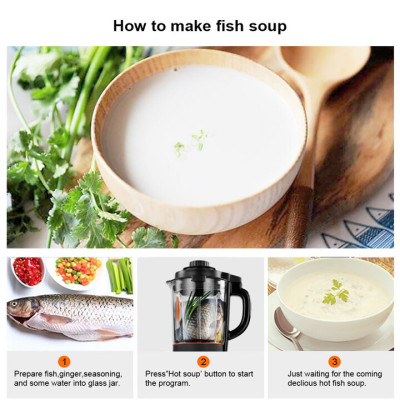 How to make fish soup

1
Prepare fish,ginger,seasoning, and some water into glass jar.

2
Press"Hot soup' button to start the program.

3
Just waiting for the coming declious hot fish soup.