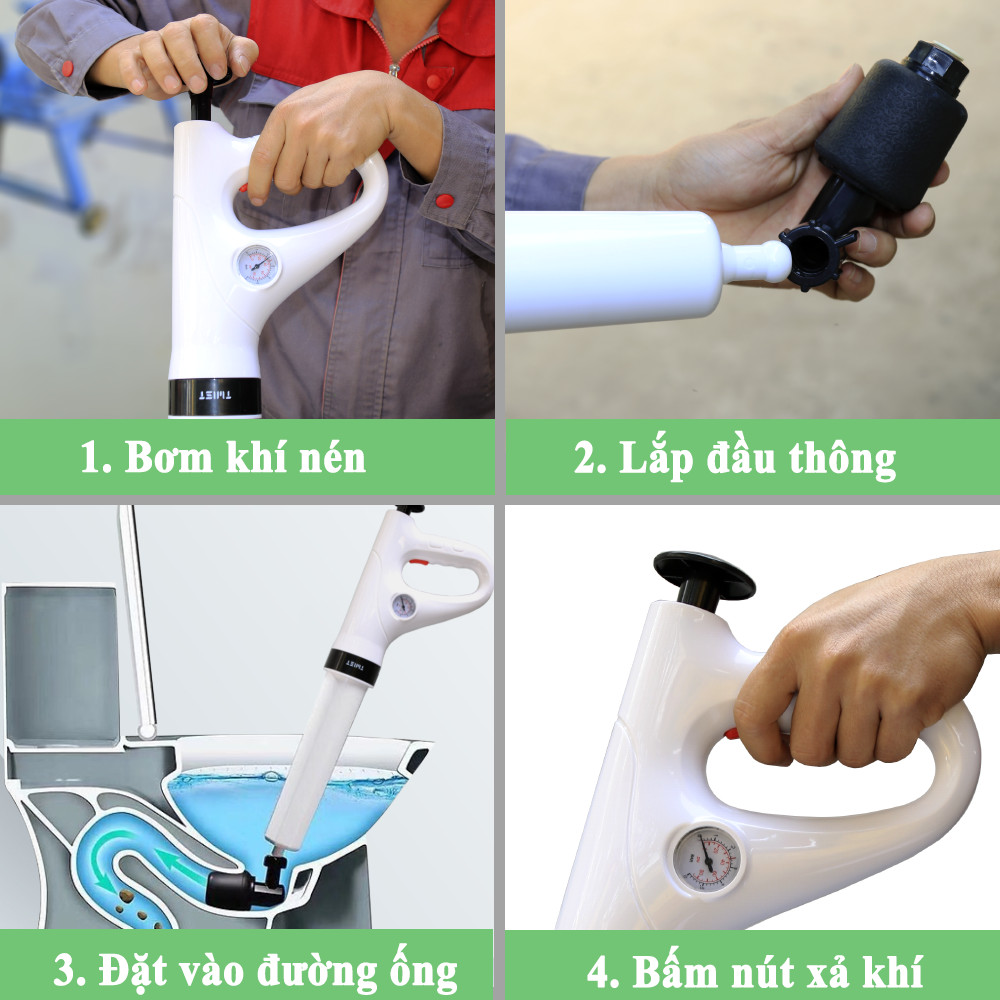 TWIST

1. Bơm khí nén

2. Lắp đầu thông

TWIST

3. Đặt vào đường ống

4. Bấm nút xả khí