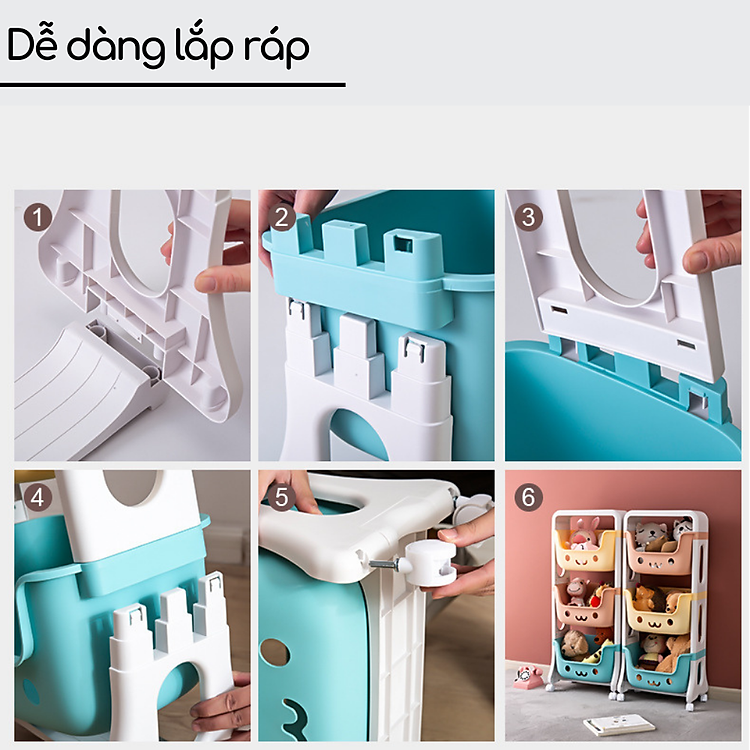 Dễ dàng lắp ráp

1

2

3

4

5

6