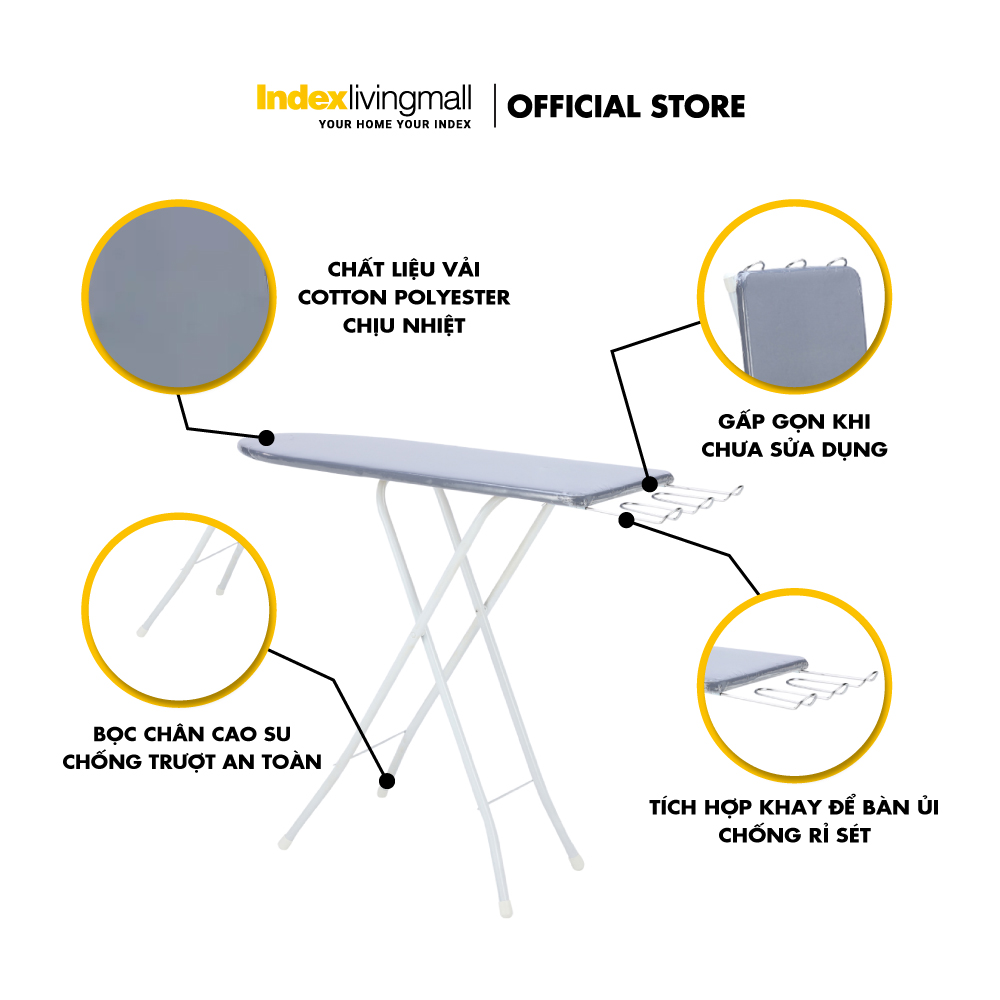 Indexlivingmall
YOUR HOME YOUR INDEX
OFFICIAL STORE

CHẤT LIỆU VẢI COTTON POLYESTER CHỊU NHIỆT

GẤP GỌN KHI CHƯA SỬA DỤNG

BỌC CHÂN CAO SU CHỐNG TRƯỢT AN TOÀN

TÍCH HỢP KHAY ĐỂ BÀN ỦI CHỐNG RỈ SÉT