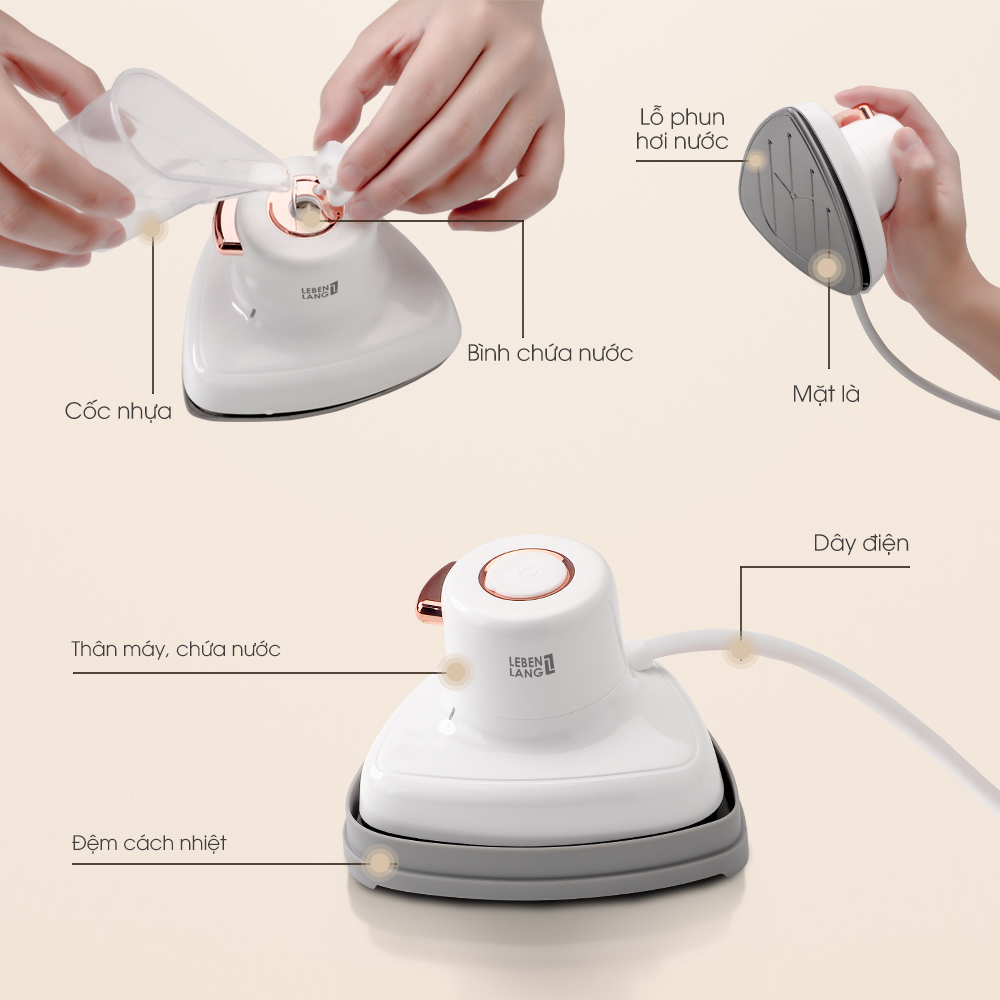 Lỗ phun hơi nước

LEBEN LANG

Bình chứa nước

Cốc nhựa

Mặt là

Dây điện

Thân máy, chứa nước

LEBEN LANG

Đệm cách nhiệt