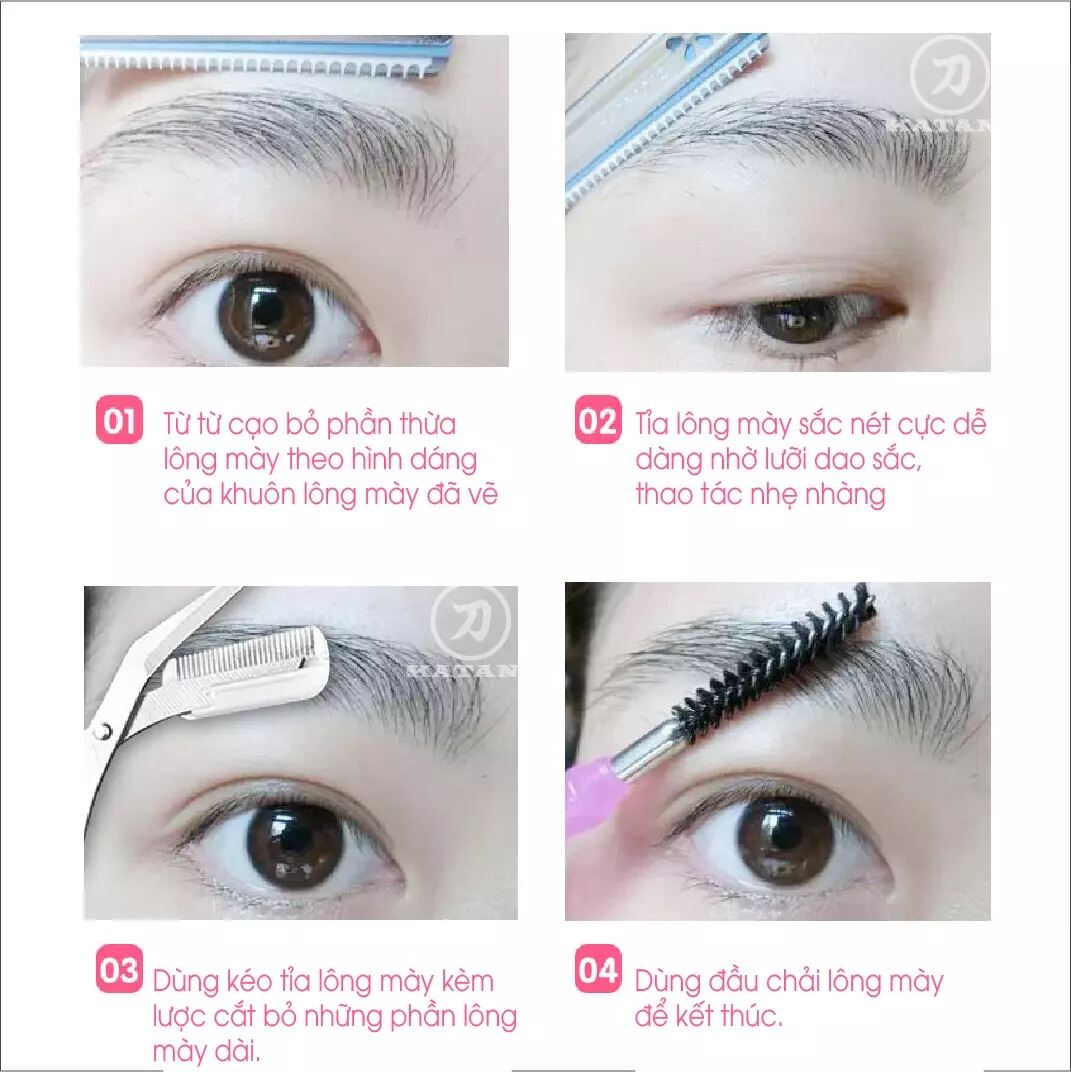 刀
KATAN

01 Từ từ cạo bỏ phần thừa lông mày theo hình dáng của khuôn lông mày đã vẽ

02 Tỉa lông mày sắc nét cực dễ dàng nhờ lưỡi dao sắc, thao tác nhẹ nhàng

刀
KATAN

03 Dùng kéo tỉa lông mày kèm lược cắt bỏ những phần lông mày dài.

04 Dùng đầu chải lông mày để kết thúc.