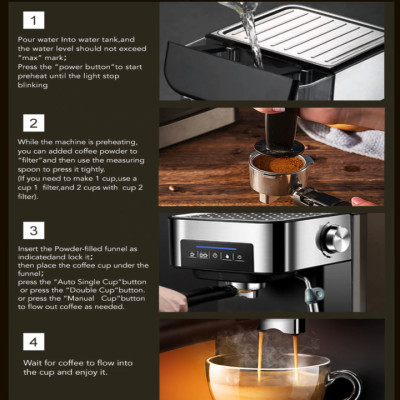 1

Pour water Into water tank,and the water level should not exceed "max" mark;
Press the "power button"to start preheat until the light stop blinking

2

While the machine is preheating, you can added coffee powder to "filter"and then use the measuring spoon to press it tightly.
(If you need to make 1 cup,use a cup 1 filter,and 2 cups with cup 2 filter).

3

Insert the Powder-filled funnel as indicatedand lock it;
then place the coffee cup under the funnel;
press the "Auto Single Cup"button or press the "Double Cup"button. or press the "Manual Cup"button to flow out coffee as needed.

4

Wait for coffee to flow into the cup and enjoy it.