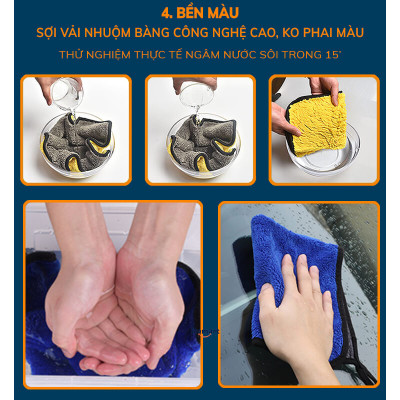 4. BỀN MÀU
SỢI VẢI NHUỘM BÀNG CÔNG NGHỆ CAO, KO PHAI MÀU
THỬ NGHIỆM THỰC TẾ NGÂM NƯỚC SÔI TRONG 15'